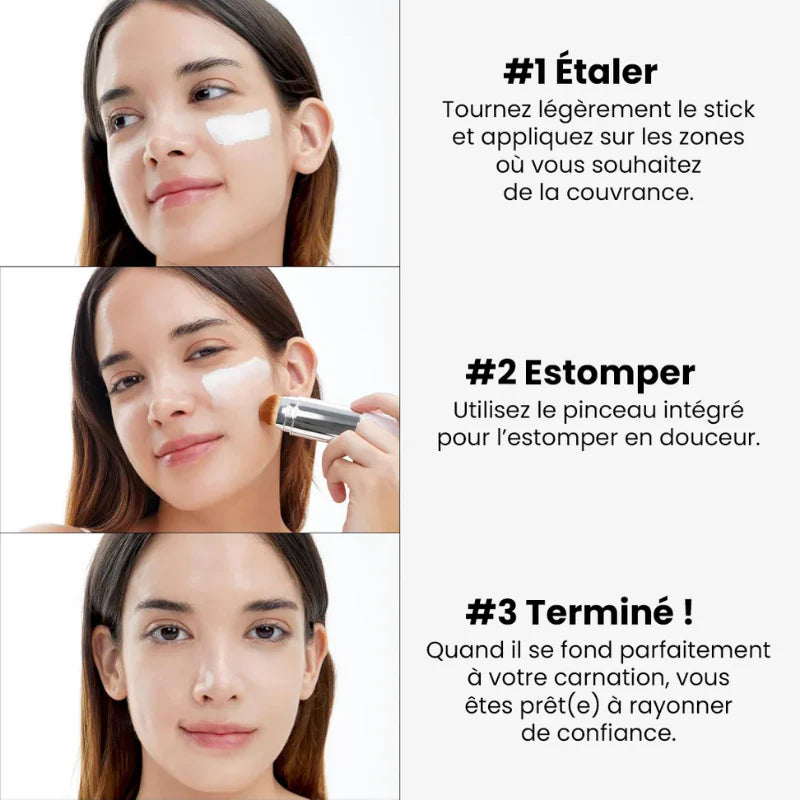 #1 Étaler
Tournez légèrement le stick et appliquez sur les zones où vous souhaitez de la couvrance.

#2 Estomper
Utilisez le pinceau intégré pour l'estomper en douceur.

#3 Terminé !
Quand il se fond parfaitement à votre carnation, vous êtes prêt(e) à rayonner de confiance.